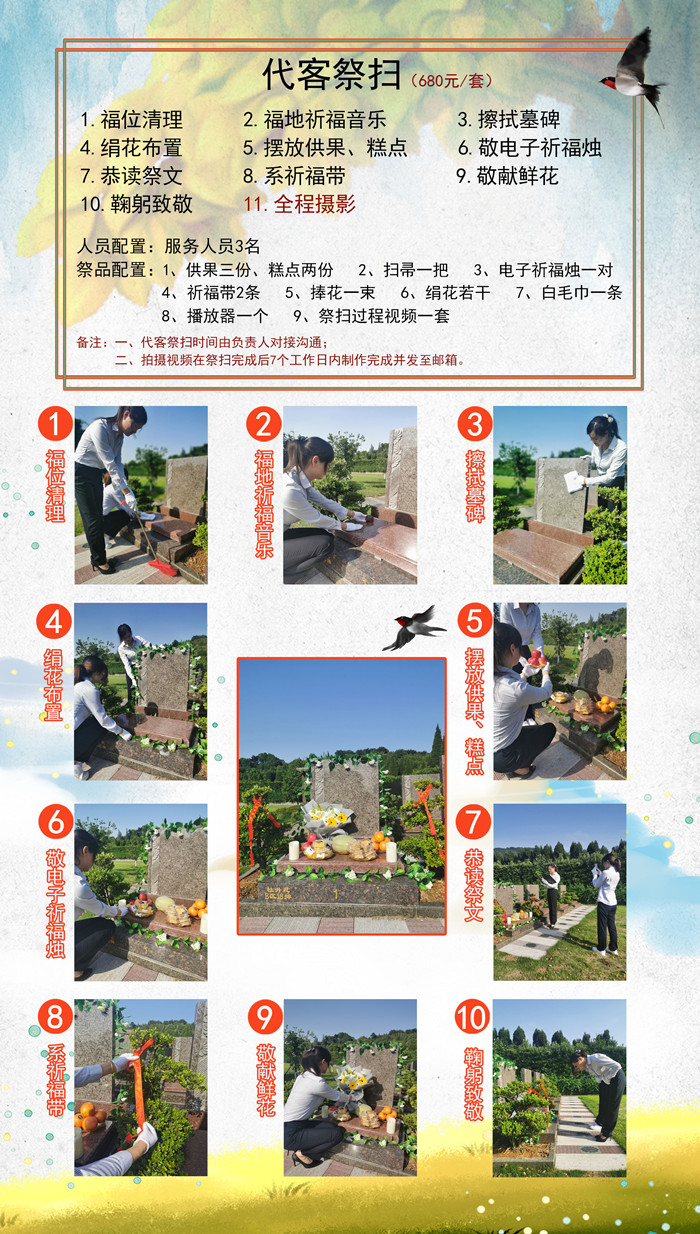 代客祭扫（680元/套）

1. 福位清理
2. 福地祈福音乐
3. 擦拭墓碑
4. 绢花布置
5. 摆放供果、糕点
6. 敬电子祈福烛
7. 恭读祭文
8. 系祈福带
9. 敬献鲜花
10. 鞠躬致敬
11. 全程摄影

人员配置：服务人员3名
祭品配置：1、供果三份、糕点两份　2、扫帚一把　3、电子祈福烛一对　4、祈福带2条　5、捧花一束　6、绢花若干　7、白毛巾一条　8、播放器一个　9、祭扫过程视频一套

备注：一、代客祭扫时间由负责人对接沟通；
二、拍摄视频在祭扫完成后7个工作日内制作完成并发至邮箱。

1 福位清理

2 福地祈福音乐

3 擦拭墓碑

4 绢花布置

5 摆放供果、糕点

6 敬电子祈福烛

7 恭读祭文

8 系祈福带

9 敬献鲜花

10 鞠躬致敬